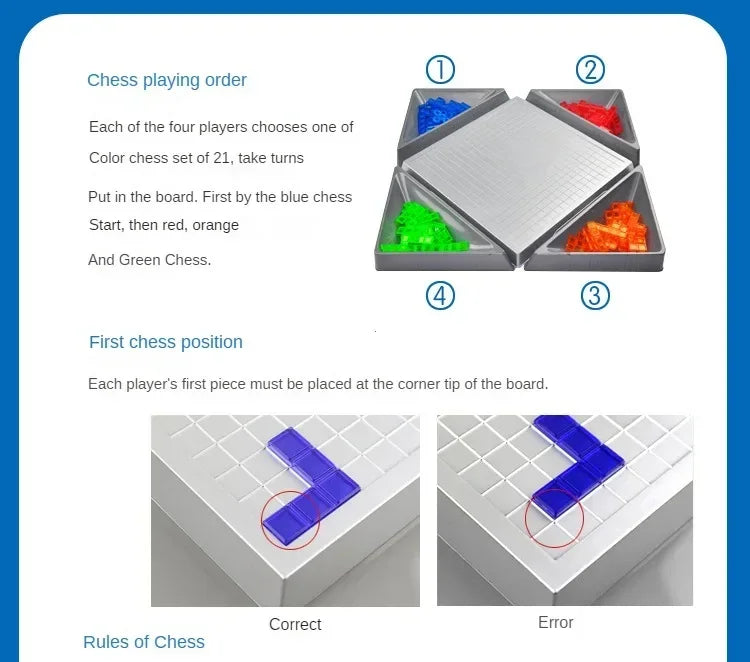 Chess playing order

Each of the four players chooses one of Color chess set of 21, take turns

Put in the board. First by the blue chess Start, then red, orange

And Green Chess.

①
②
④
③

First chess position

Each player's first piece must be placed at the corner tip of the board.

Correct

Error

Rules of Chess